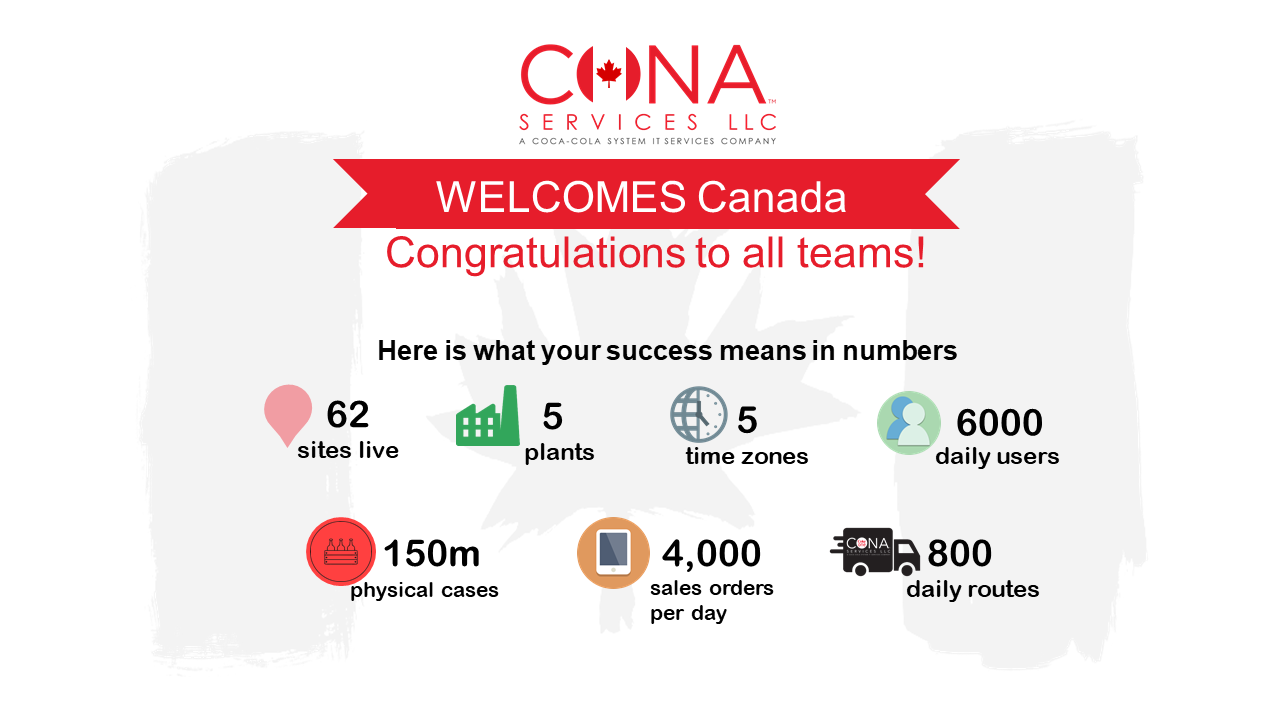 CONA™
SERVICES LLC
A COCA-COLA SYSTEM IT SERVICES COMPANY

WELCOMES Canada

Congratulations to all teams!

Here is what your success means in numbers

62
sites live

5
plants

5
time zones

6000
daily users

150m
physical cases

4,000
sales orders per day

CONA SERVICES LLC

800
daily routes